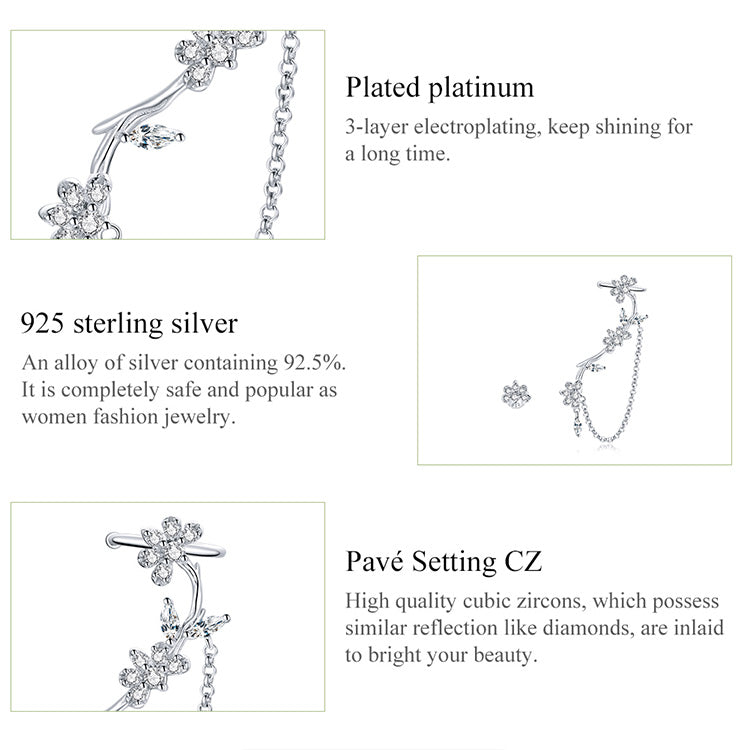 Plated platinum
3-layer electroplating, keep shining for a long time.

925 sterling silver
An alloy of silver containing 92.5%. It is completely safe and popular as women fashion jewelry.

Pavé Setting CZ
High quality cubic zircons, which possess similar reflection like diamonds, are inlaid to bright your beauty.