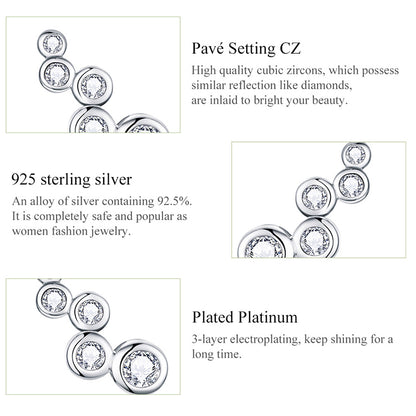 Pavé Setting CZ

High quality cubic zircons, which possess similar reflection like diamonds, are inlaid to bright your beauty.

925 sterling silver

An alloy of silver containing 92.5%. It is completely safe and popular as women fashion jewelry.

Plated Platinum

3-layer electroplating, keep shining for a long time.