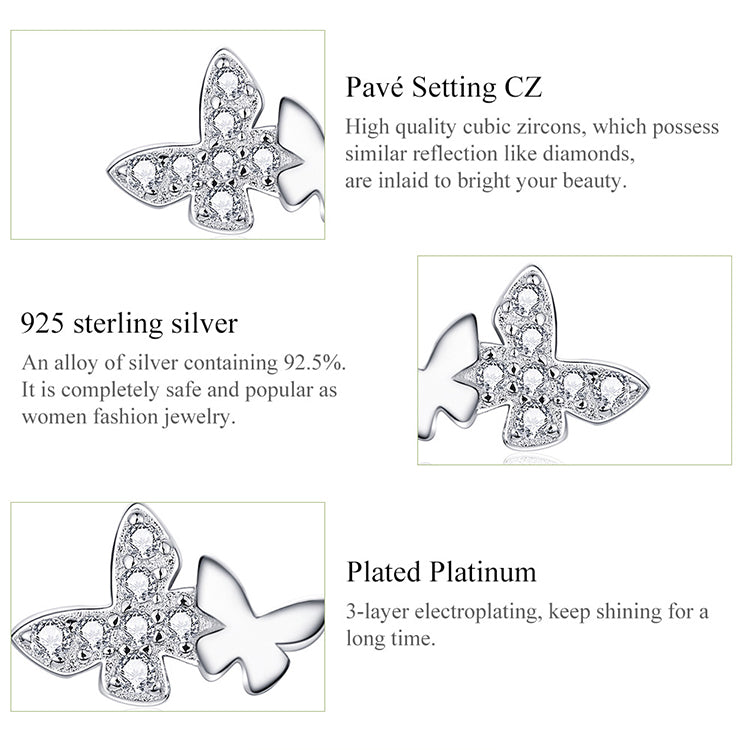 Pavé Setting CZ

High quality cubic zircons, which possess similar reflection like diamonds, are inlaid to bright your beauty.

925 sterling silver

An alloy of silver containing 92.5%. It is completely safe and popular as women fashion jewelry.

Plated Platinum

3-layer electroplating, keep shining for a long time.